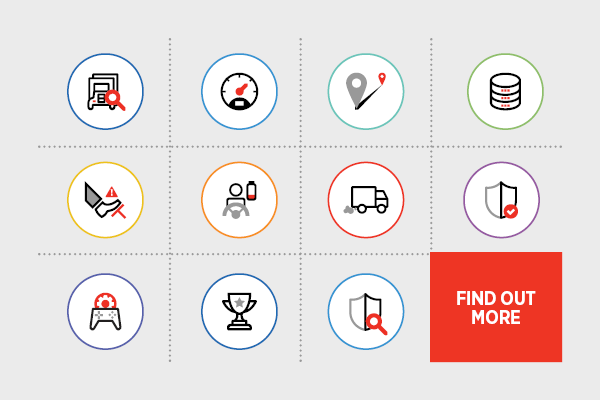 FIND OUT MORE